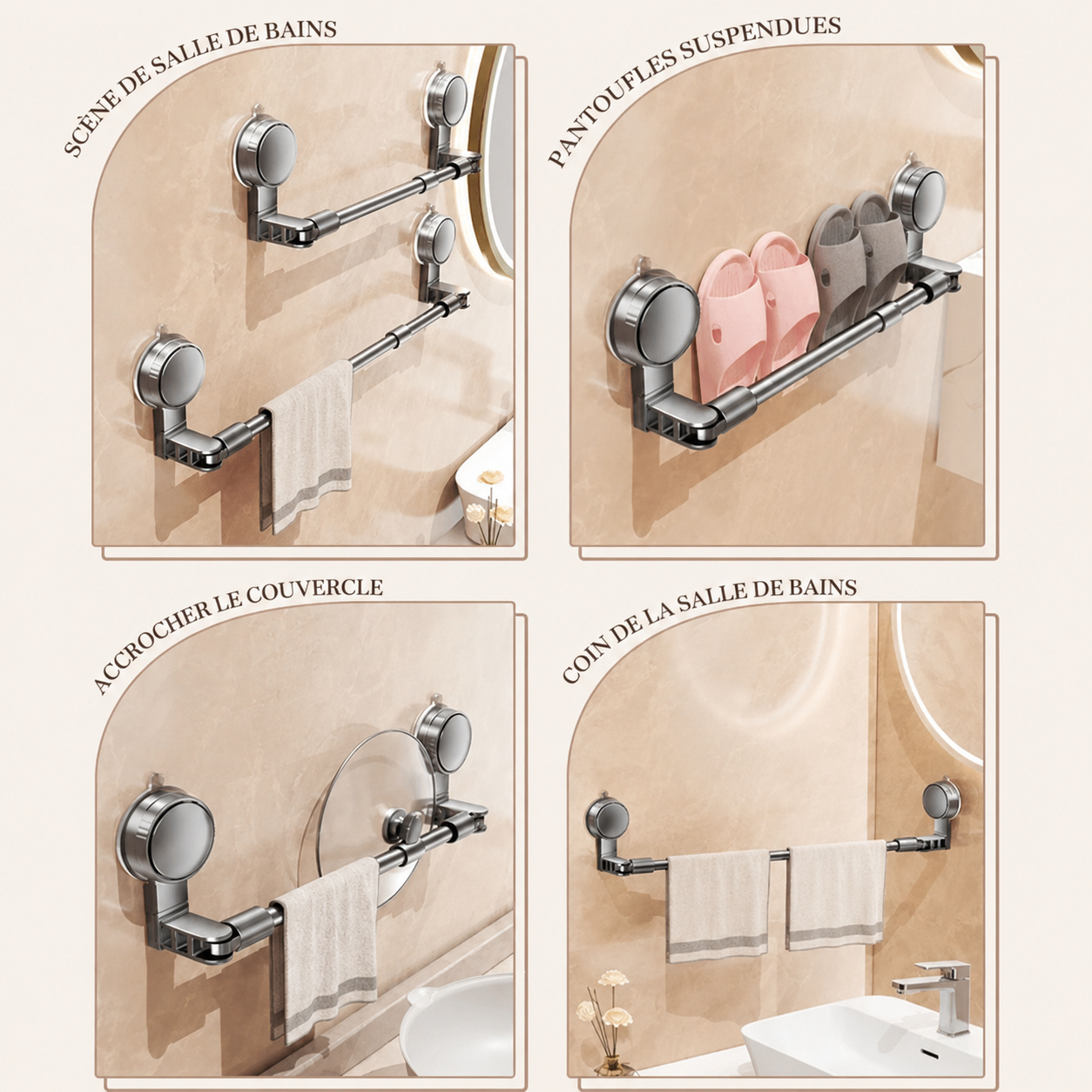 SCÈNE DE SALLE DE BAINS

PANTOUFLES SUSPENDUES

ACCROCHER LE COUVERCLE

COIN DE LA SALLE DE BAINS